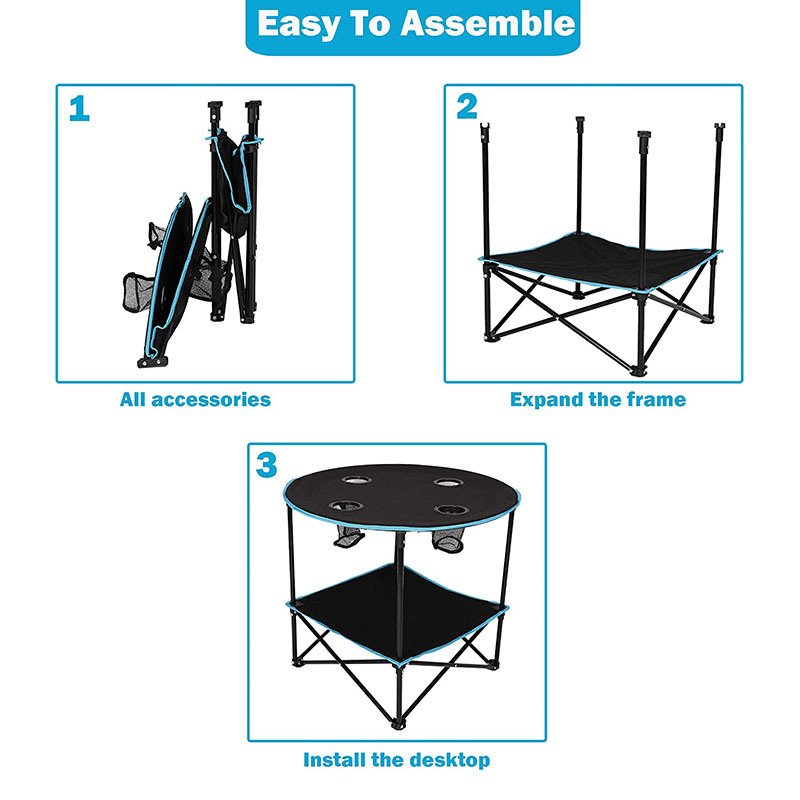 Easy To Assemble

1

All accessories

2

Expand the frame

3

Install the desktop