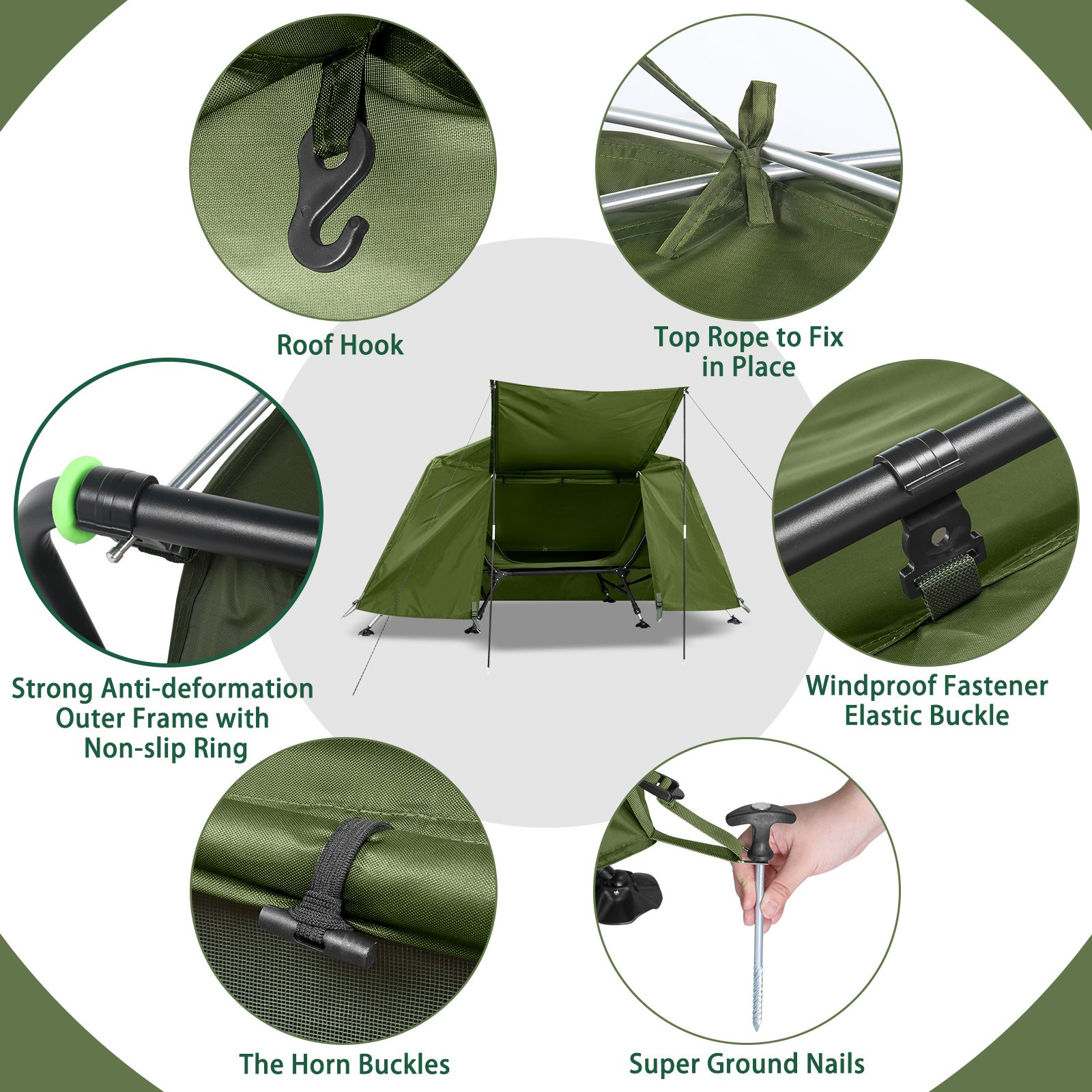 Roof Hook

Top Rope to Fix in Place

Strong Anti-deformation Outer Frame with Non-slip Ring

Windproof Fastener Elastic Buckle

The Horn Buckles

Super Ground Nails